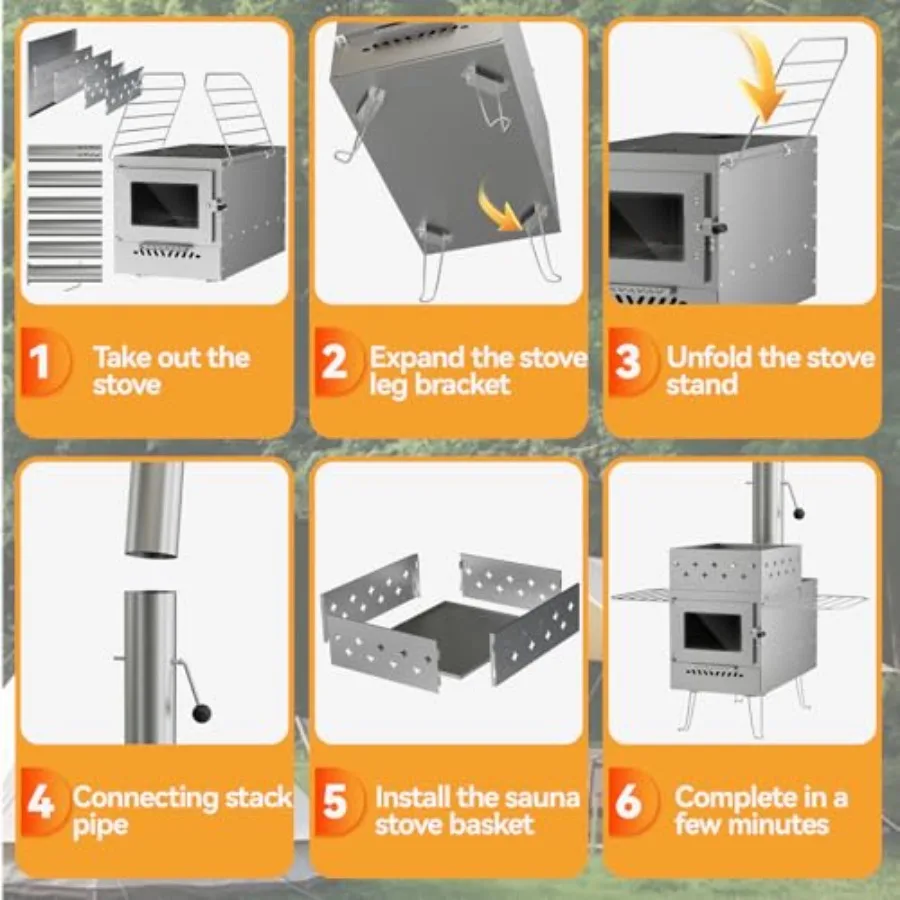 1 Take out the stove

2 Expand the stove leg bracket

3 Unfold the stove stand

4 Connecting stack pipe

5 Install the sauna stove basket

6 Complete in a few minutes