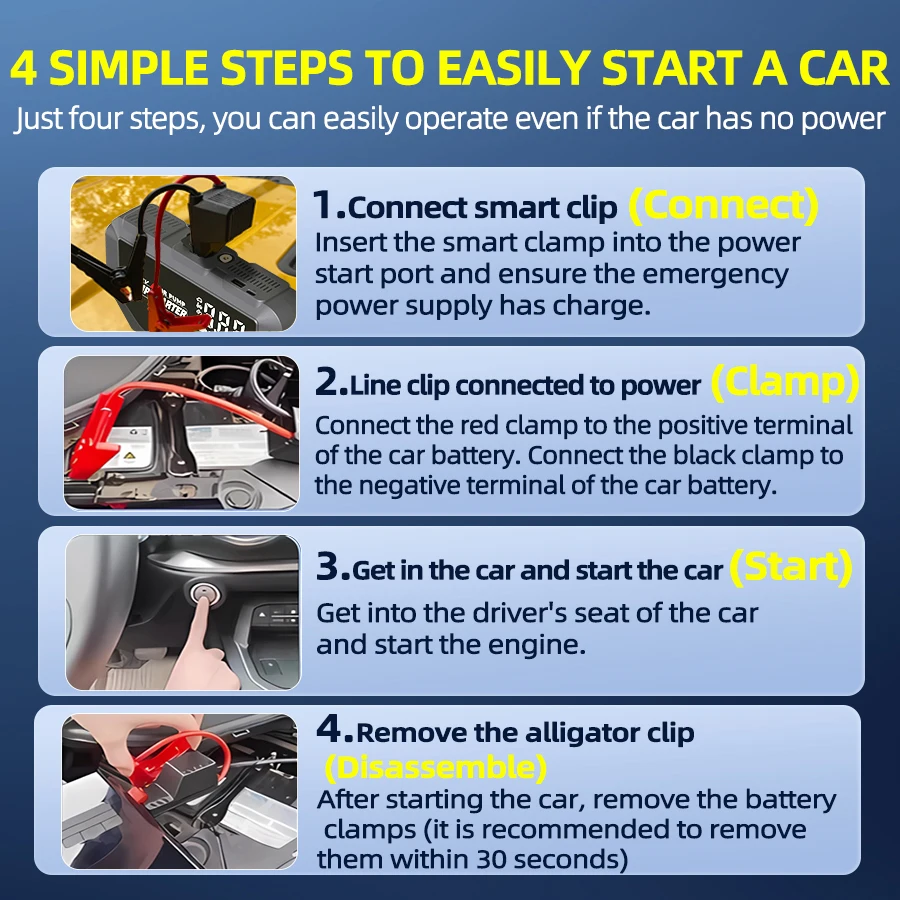 4 SIMPLE STEPS TO EASILY START A CAR
Just four steps, you can easily operate even if the car has no power

1.Connect smart clip (Connect)
Insert the smart clamp into the power start port and ensure the emergency power supply has charge.

2.Line clip connected to power (Clamp)
Connect the red clamp to the positive terminal of the car battery. Connect the black clamp to the negative terminal of the car battery.

3.Get in the car and start the car (Start)
Get into the driver's seat of the car and start the engine.

4.Remove the alligator clip (Disassemble)
After starting the car, remove the battery clamps (it is recommended to remove them within 30 seconds)